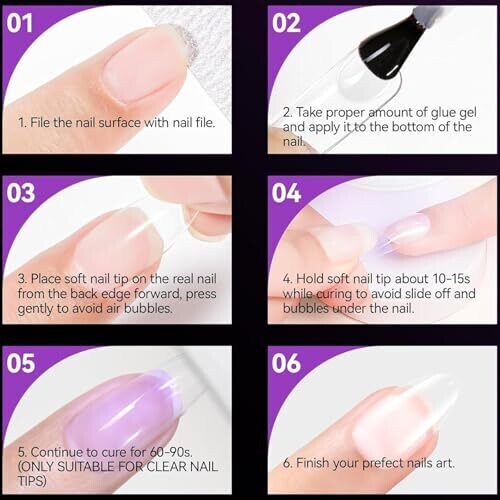 01

1. File the nail surface with nail file.

02

2. Take proper amount of glue gel and apply it to the bottom of the nail.

03

3. Place soft nail tip on the real nail from the back edge forward, press gently to avoid air bubbles.

04

4. Hold soft nail tip about 10-15s while curing to avoid slide off and bubbles under the nail.

05

5. Continue to cure for 60-90s. (ONLY SUITABLE FOR CLEAR NAIL TIPS)

06

6. Finish your prefect nails art.