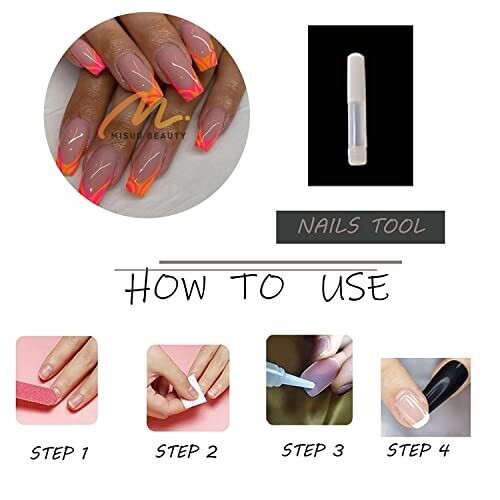 M.
MISUD BEAUTY

NAILS TOOL

HOW TO USE

STEP 1

STEP 2

STEP 3

STEP 4