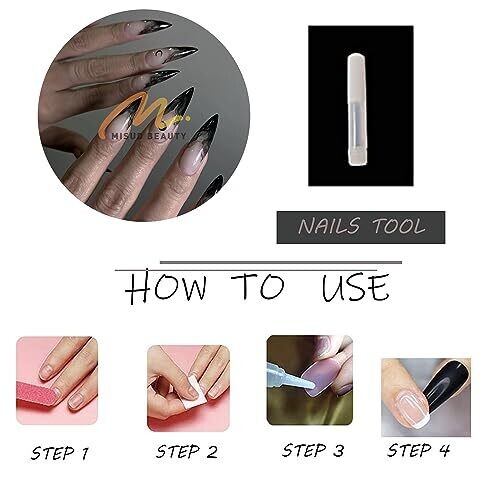 MISUD BEAUTY

NAILS TOOL

HOW TO USE

STEP 1

STEP 2

STEP 3

STEP 4