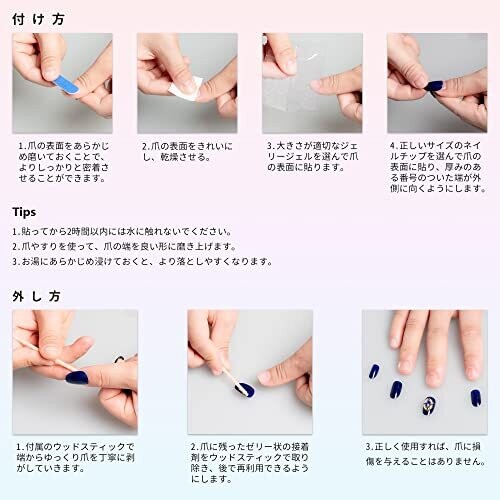 付け方

1.爪の表面をあらかじめ磨いておくことで、よりしっかりと密着させることができます。

2.爪の表面をきれいにし、乾燥させる。

3.大きさが適切なジェリージェルを選んで爪の表面に貼ります。

4.正しいサイズのネイルチップを選んで爪の表面に貼り、厚みのある番号のついた端が外側に向くようにします。

Tips

1.貼ってから2時間以内には水に触れないでください。

2.爪やすりを使って、爪の端を良い形に磨き上げます。

3.お湯にあらかじめ浸けておくと、より落としやすくなります。

外し方

1.付属のウッドスティックで端からゆっくり爪を丁寧に剥がしていきます。

2.爪に残ったゼリー状の接着剤をウッドスティックで取り除き、後で再利用できるようにします。

3.正しく使用すれば、爪に損傷を与えることはありません。