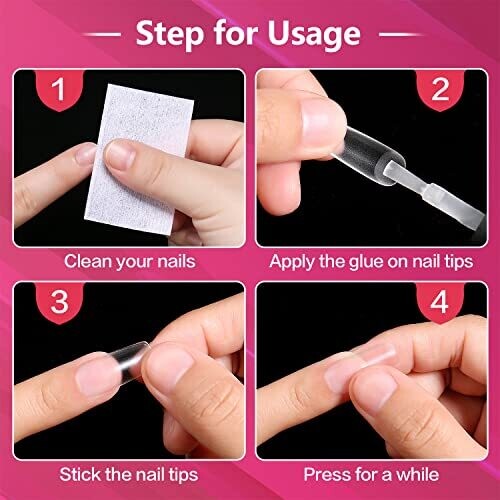 Step for Usage

1

Clean your nails

2

Apply the glue on nail tips

3

Stick the nail tips

4

Press for a while