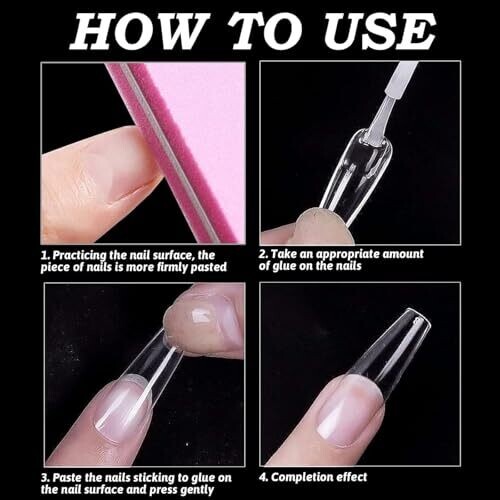 HOW TO USE

1. Practicing the nail surface, the piece of nails is more firmly pasted

2. Take an appropriate amount of glue on the nails

3. Paste the nails sticking to glue on the nail surface and press gently

4. Completion effect