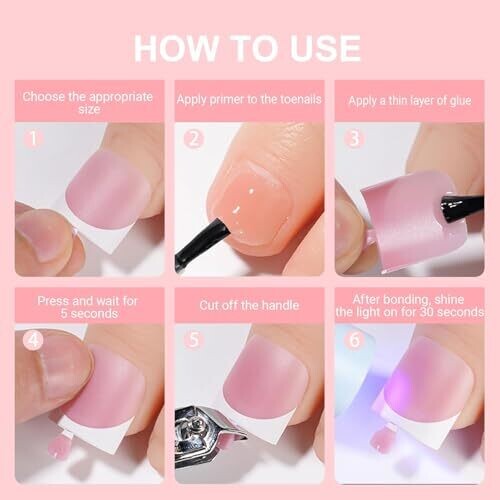 HOW TO USE

Choose the appropriate size

1

Apply primer to the toenails

2

Apply a thin layer of glue

3

Press and wait for 5 seconds

4

Cut off the handle

5

After bonding, shine the light on for 30 seconds

6