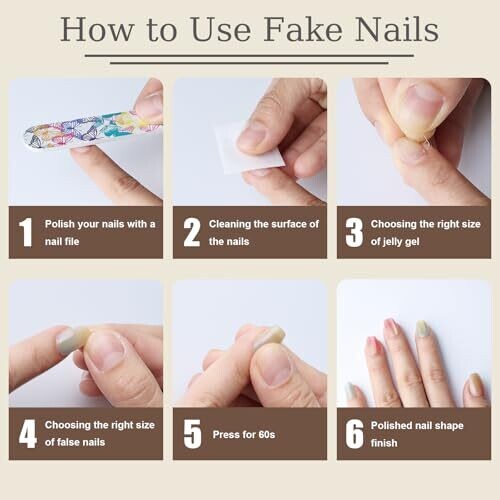 How to Use Fake Nails

1 Polish your nails with a nail file

2 Cleaning the surface of the nails

3 Choosing the right size of jelly gel

4 Choosing the right size of false nails

5 Press for 60s

6 Polished nail shape finish