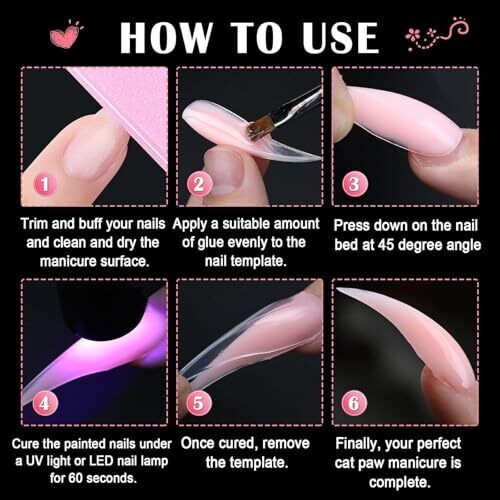 HOW TO USE

1

Trim and buff your nails and clean and dry the manicure surface.

2

Apply a suitable amount of glue evenly to the nail template.

3

Press down on the nail bed at 45 degree angle

4

Cure the painted nails under a UV light or LED nail lamp for 60 seconds.

5

Once cured, remove the template.

6

Finally, your perfect cat paw manicure is complete.