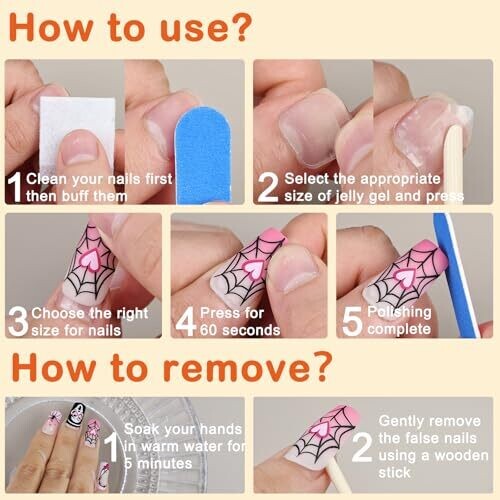 How to use?

1 Clean your nails first then buff them

2 Select the appropriate size of jelly gel and press

3 Choose the right size for nails

4 Press for 60 seconds

5 Polishing complete

How to remove?

1 Soak your hands in warm water for 5 minutes

2 Gently remove the false nails using a wooden stick