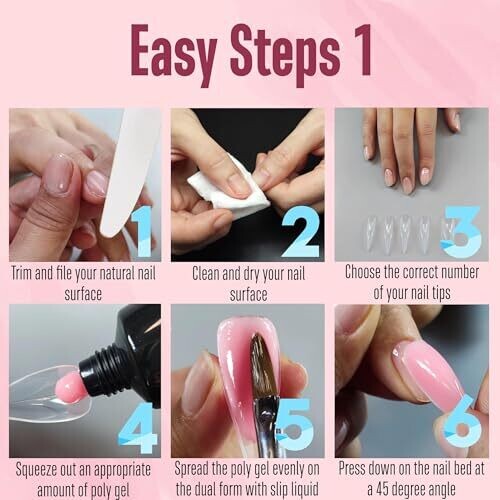 Easy Steps 1

1
Trim and file your natural nail surface

2
Clean and dry your nail surface

3
Choose the correct number of your nail tips

4
Squeeze out an appropriate amount of poly gel

5
Spread the poly gel evenly on the dual form with slip liquid

6
Press down on the nail bed at a 45 degree angle