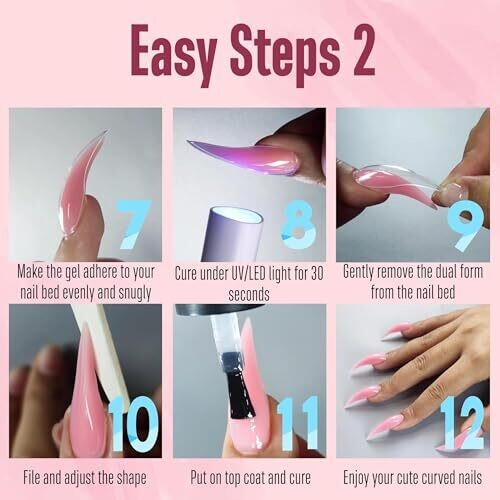 Easy Steps 2

7

Make the gel adhere to your nail bed evenly and snugly

8

Cure under UV/LED light for 30 seconds

9

Gently remove the dual form from the nail bed

10

File and adjust the shape

11

Put on top coat and cure

12

Enjoy your cute curved nails