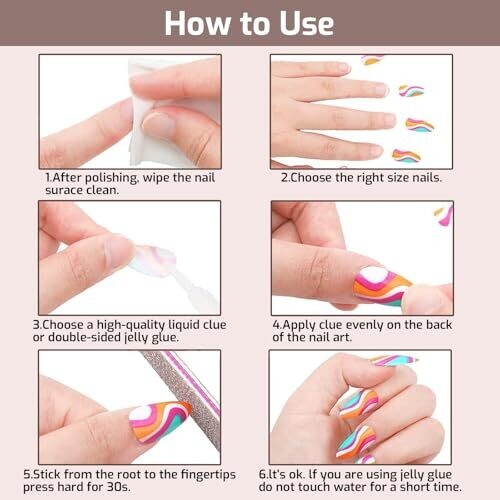 How to Use

1.After polishing, wipe the nail surace clean.

2.Choose the right size nails.

3.Choose a high-quality liquid clue or double-sided jelly glue.

4.Apply clue evenly on the back of the nail art.

5.Stick from the root to the fingertips press hard for 30s.

6.It's ok. If you are using jelly glue do not touch water for a short time.