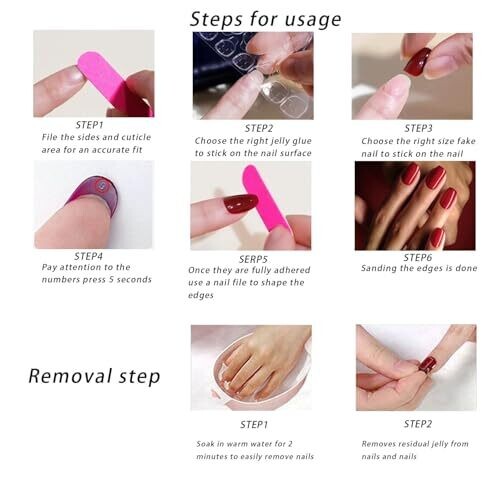 Steps for usage

STEP1
File the sides and cuticle area for an accurate fit

STEP2
Choose the right jelly glue to stick on the nail surface

STEP3
Choose the right size fake nail to stick on the nail

STEP4
Pay attention to the numbers press 5 seconds

SERP5
Once they are fully adhered use a nail file to shape the edges

STEP6
Sanding the edges is done

Removal step

STEP1
Soak in warm water for 2 minutes to easily remove nails

STEP2
Removes residual jelly from nails and nails