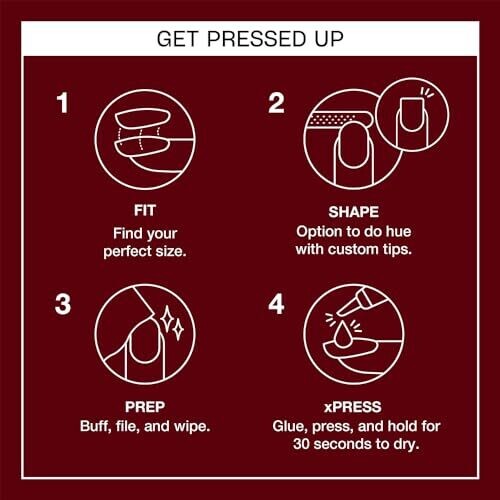 GET PRESSED UP

1

FIT
Find your perfect size.

2

SHAPE
Option to do hue with custom tips.

3

PREP
Buff, file, and wipe.

4

xPRESS
Glue, press, and hold for 30 seconds to dry.