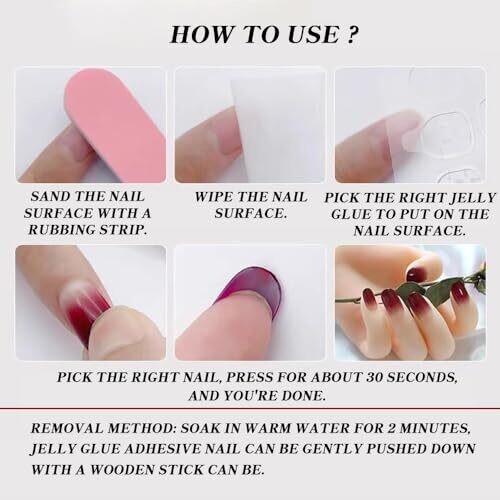 HOW TO USE ?

SAND THE NAIL SURFACE WITH A RUBBING STRIP.

WIPE THE NAIL SURFACE.

PICK THE RIGHT JELLY GLUE TO PUT ON THE NAIL SURFACE.

PICK THE RIGHT NAIL, PRESS FOR ABOUT 30 SECONDS, AND YOU'RE DONE.

REMOVAL METHOD: SOAK IN WARM WATER FOR 2 MINUTES, JELLY GLUE ADHESIVE NAIL CAN BE GENTLY PUSHED DOWN WITH A WOODEN STICK CAN BE.