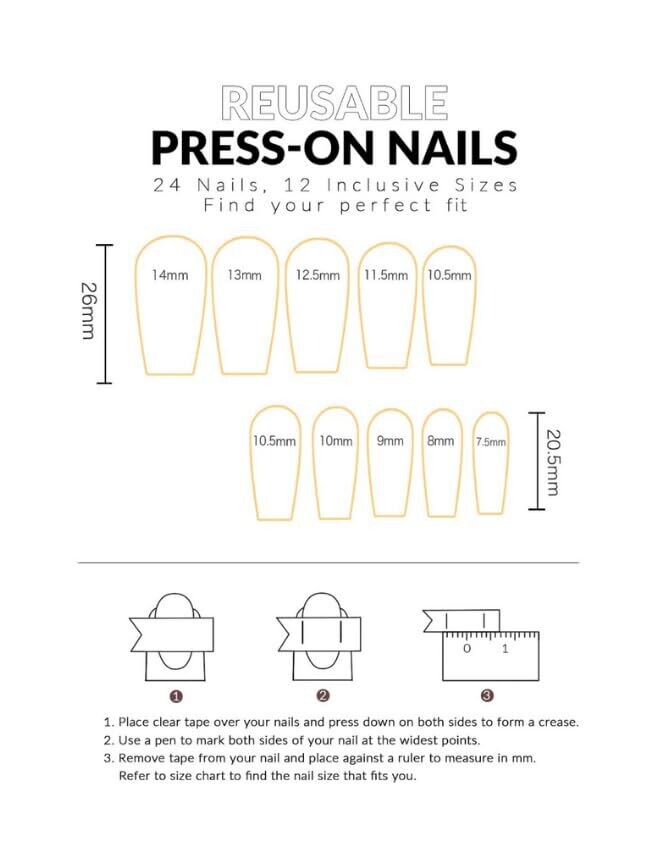 REUSABLE
PRESS-ON NAILS
24 Nails, 12 Inclusive Sizes
Find your perfect fit

26mm

14mm 13mm 12.5mm 11.5mm 10.5mm

10.5mm 10mm 9mm 8mm 7.5mm

20.5mm

0 1

1 2 3

1. Place clear tape over your nails and press down on both sides to form a crease.
2. Use a pen to mark both sides of your nail at the widest points.
3. Remove tape from your nail and place against a ruler to measure in mm. Refer to size chart to find the nail size that fits you.