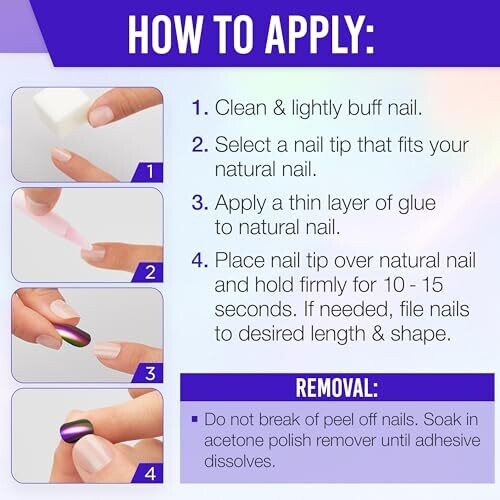 HOW TO APPLY:

1

2

3

4

1. Clean & lightly buff nail.

2. Select a nail tip that fits your natural nail.

3. Apply a thin layer of glue to natural nail.

4. Place nail tip over natural nail and hold firmly for 10 - 15 seconds. If needed, file nails to desired length & shape.

REMOVAL:

▪ Do not break of peel off nails. Soak in acetone polish remover until adhesive dissolves.