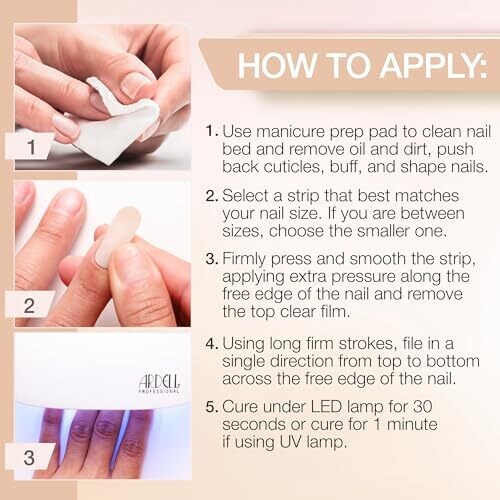 1

2

ARDELL
PROFESSIONAL

3

HOW TO APPLY:

1. Use manicure prep pad to clean nail bed and remove oil and dirt, push back cuticles, buff, and shape nails.

2. Select a strip that best matches your nail size. If you are between sizes, choose the smaller one.

3. Firmly press and smooth the strip, applying extra pressure along the free edge of the nail and remove the top clear film.

4. Using long firm strokes, file in a single direction from top to bottom across the free edge of the nail.

5. Cure under LED lamp for 30 seconds or cure for 1 minute if using UV lamp.