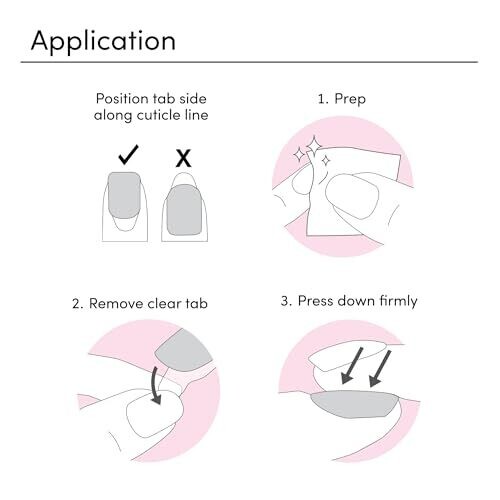 Application

Position tab side along cuticle line

✓ X

1. Prep

2. Remove clear tab

3. Press down firmly