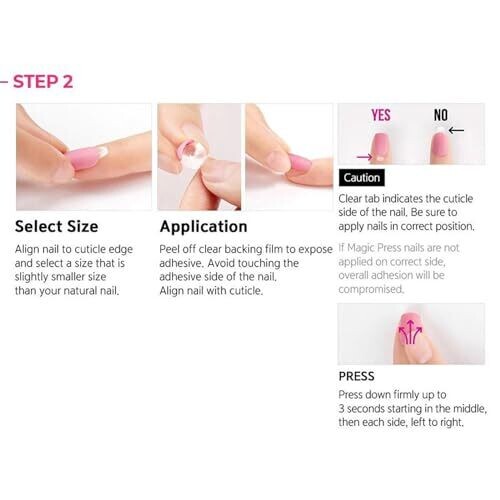 – STEP 2

Select Size

Align nail to cuticle edge and select a size that is slightly smaller size than your natural nail.

Application

Peel off clear backing film to expose adhesive. Avoid touching the adhesive side of the nail. Align nail with cuticle.

YES NO

Caution

Clear tab indicates the cuticle side of the nail. Be sure to apply nails in correct position.

If Magic Press nails are not applied on correct side, overall adhesion will be compromised.

PRESS

Press down firmly up to 3 seconds starting in the middle, then each side, left to right.