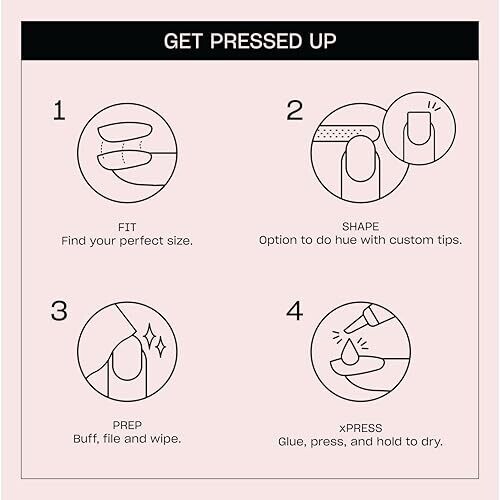 GET PRESSED UP

1

FIT
Find your perfect size.

2

SHAPE
Option to do hue with custom tips.

3

PREP
Buff, file and wipe.

4

xPRESS
Glue, press, and hold to dry.