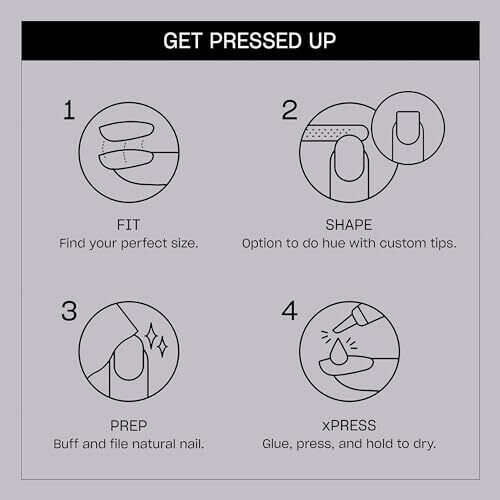 GET PRESSED UP

1

FIT
Find your perfect size.

2

SHAPE
Option to do hue with custom tips.

3

PREP
Buff and file natural nail.

4

xPRESS
Glue, press, and hold to dry.