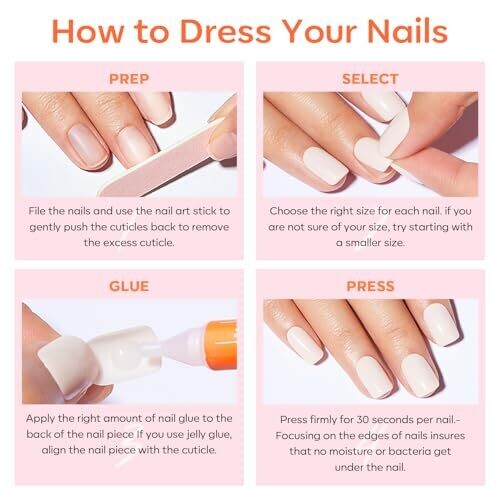 How to Dress Your Nails

PREP

File the nails and use the nail art stick to gently push the cuticles back to remove the excess cuticle.

SELECT

Choose the right size for each nail. if you are not sure of your size, try starting with a smaller size.

GLUE

Apply the right amount of nail glue to the back of the nail piece If you use jelly glue, align the nail piece with the cuticle.

PRESS

Press firmly for 30 seconds per nail.- Focusing on the edges of nails insures that no moisture or bacteria get under the nail.