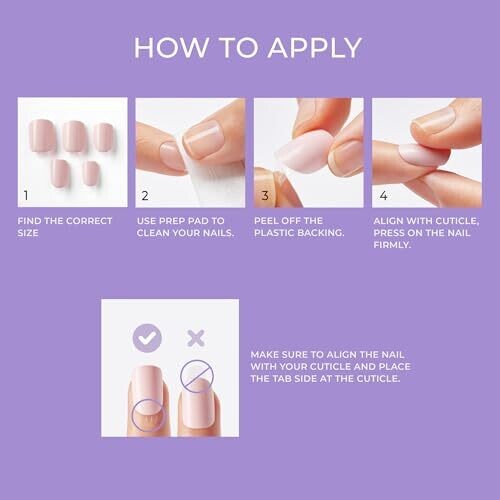 HOW TO APPLY

1

FIND THE CORRECT SIZE

2

USE PREP PAD TO CLEAN YOUR NAILS.

3

PEEL OFF THE PLASTIC BACKING.

4

ALIGN WITH CUTICLE, PRESS ON THE NAIL FIRMLY.

MAKE SURE TO ALIGN THE NAIL WITH YOUR CUTICLE AND PLACE THE TAB SIDE AT THE CUTICLE.