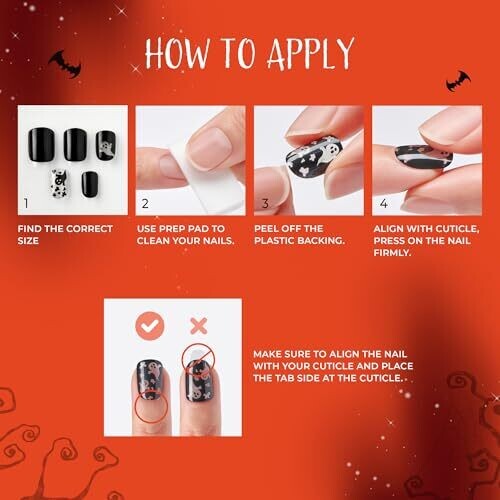 HOW TO APPLY

1

FIND THE CORRECT SIZE

2

USE PREP PAD TO CLEAN YOUR NAILS.

3

PEEL OFF THE PLASTIC BACKING.

4

ALIGN WITH CUTICLE, PRESS ON THE NAIL FIRMLY.

MAKE SURE TO ALIGN THE NAIL WITH YOUR CUTICLE AND PLACE THE TAB SIDE AT THE CUTICLE.