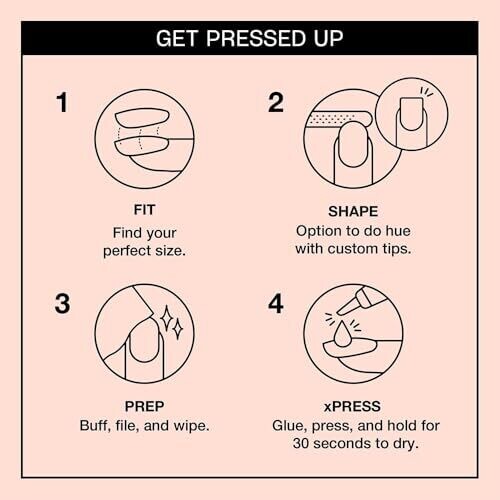 GET PRESSED UP

1

FIT
Find your perfect size.

2

SHAPE
Option to do hue with custom tips.

3

PREP
Buff, file, and wipe.

4

xPRESS
Glue, press, and hold for 30 seconds to dry.