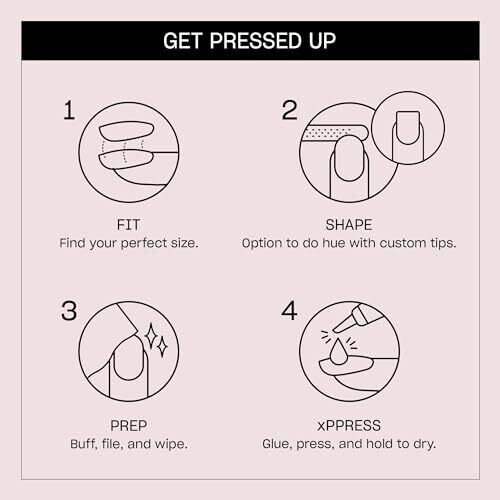 GET PRESSED UP

1

FIT
Find your perfect size.

2

SHAPE
Option to do hue with custom tips.

3

PREP
Buff, file, and wipe.

4

xPPRESS
Glue, press, and hold to dry.