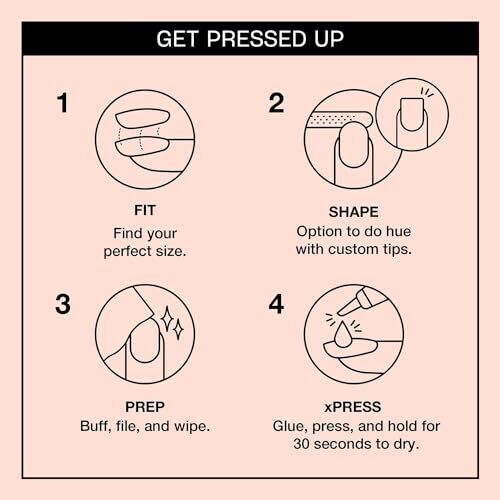 GET PRESSED UP

1

FIT
Find your perfect size.

2

SHAPE
Option to do hue with custom tips.

3

PREP
Buff, file, and wipe.

4

xPRESS
Glue, press, and hold for 30 seconds to dry.