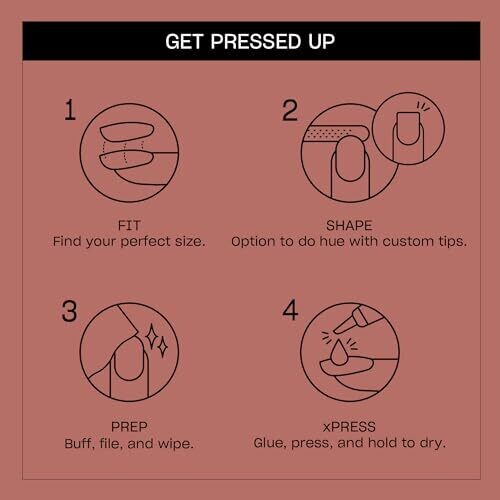 GET PRESSED UP

1

FIT
Find your perfect size.

2

SHAPE
Option to do hue with custom tips.

3

PREP
Buff, file, and wipe.

4

xPRESS
Glue, press, and hold to dry.