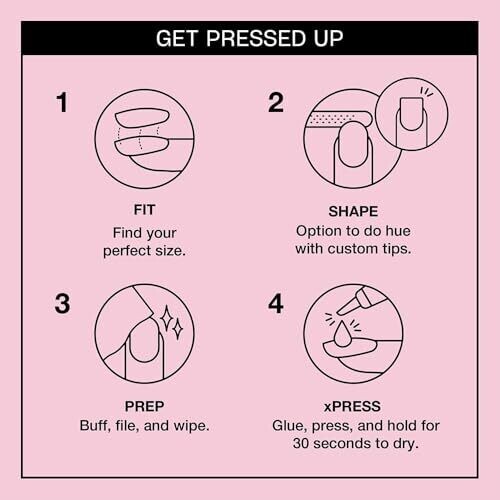 GET PRESSED UP

1

FIT
Find your perfect size.

2

SHAPE
Option to do hue with custom tips.

3

PREP
Buff, file, and wipe.

4

xPRESS
Glue, press, and hold for 30 seconds to dry.