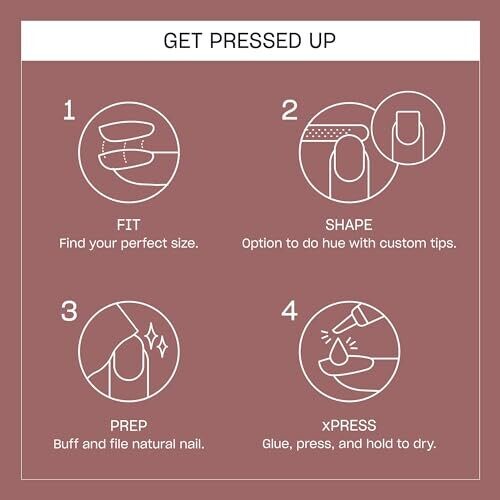 GET PRESSED UP

1

FIT
Find your perfect size.

2

SHAPE
Option to do hue with custom tips.

3

PREP
Buff and file natural nail.

4

xPRESS
Glue, press, and hold to dry.