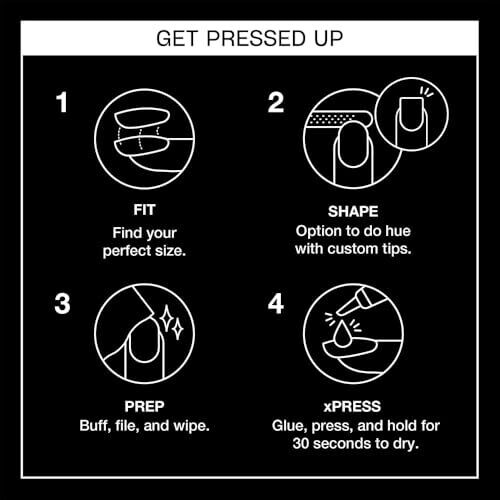 GET PRESSED UP

1

FIT
Find your perfect size.

2

SHAPE
Option to do hue with custom tips.

3

PREP
Buff, file, and wipe.

4

xPRESS
Glue, press, and hold for 30 seconds to dry.