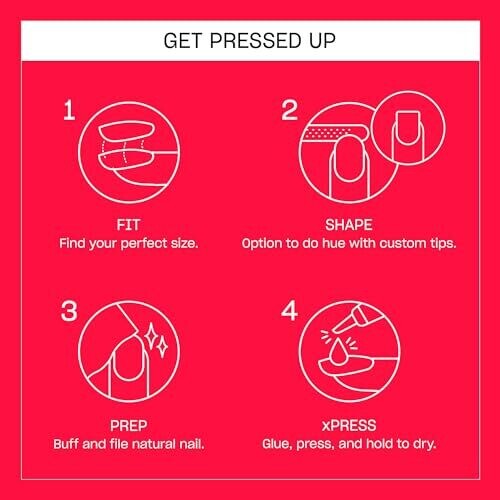 GET PRESSED UP

1

FIT
Find your perfect size.

2

SHAPE
Option to do hue with custom tips.

3

PREP
Buff and file natural nail.

4

xPRESS
Glue, press, and hold to dry.