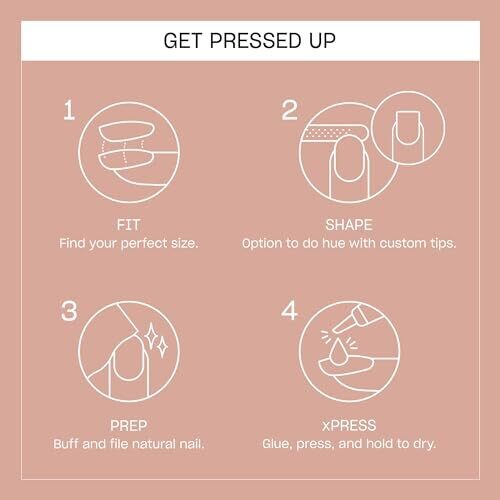 GET PRESSED UP

1

FIT
Find your perfect size.

2

SHAPE
Option to do hue with custom tips.

3

PREP
Buff and file natural nail.

4

xPRESS
Glue, press, and hold to dry.