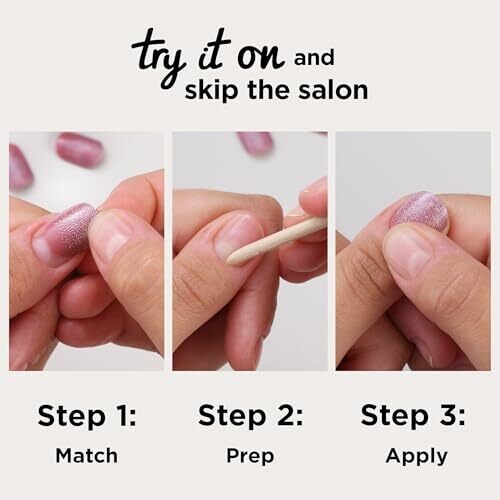 try it on and skip the salon

Step 1:
Match

Step 2:
Prep

Step 3:
Apply