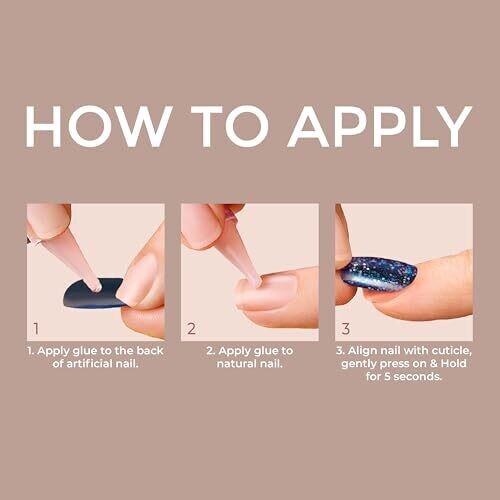 HOW TO APPLY

1

1. Apply glue to the back of artificial nail.

2

2. Apply glue to natural nail.

3

3. Align nail with cuticle, gently press on & Hold for 5 seconds.