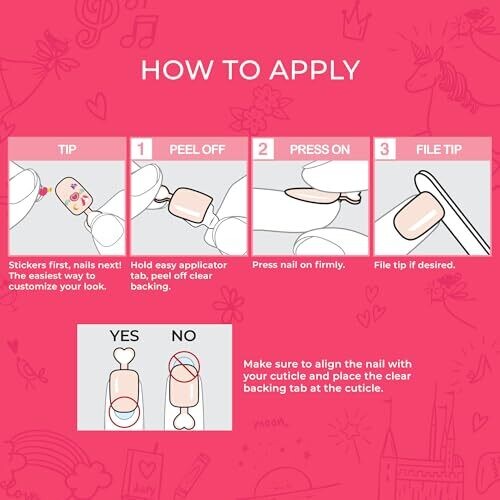 HOW TO APPLY

TIP

Stickers first, nails next! The easiest way to customize your look.

1 PEEL OFF

Hold easy applicator tab, peel off clear backing.

2 PRESS ON

Press nail on firmly.

3 FILE TIP

File tip if desired.

YES NO

Make sure to align the nail with your cuticle and place the clear backing tab at the cuticle.