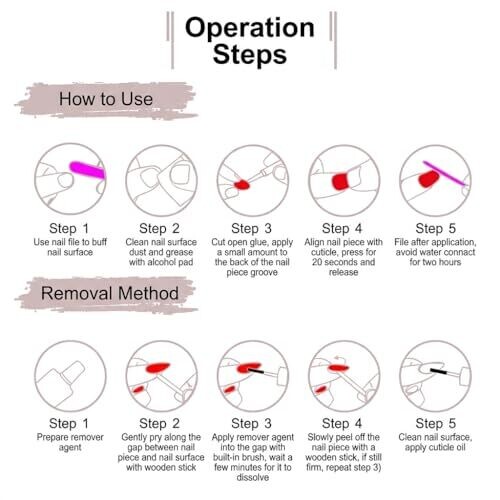 Operation Steps

How to Use

Step 1
Use nail file to buff nail surface

Step 2
Clean nail surface dust and grease with alcohol pad

Step 3
Cut open glue, apply a small amount to the back of the nail piece groove

Step 4
Align nail piece with cuticle, press for 20 seconds and release

Step 5
File after application, avoid water connact for two hours

Removal Method

Step 1
Prepare remover agent

Step 2
Gently pry along the gap between nail piece and nail surface with wooden stick

Step 3
Apply remover agent into the gap with built-in brush, wait a few minutes for it to dissolve

Step 4
Slowly peel off the nail piece with a wooden stick, if still firm, repeat step 3)

Step 5
Clean nail surface, apply cuticle oil