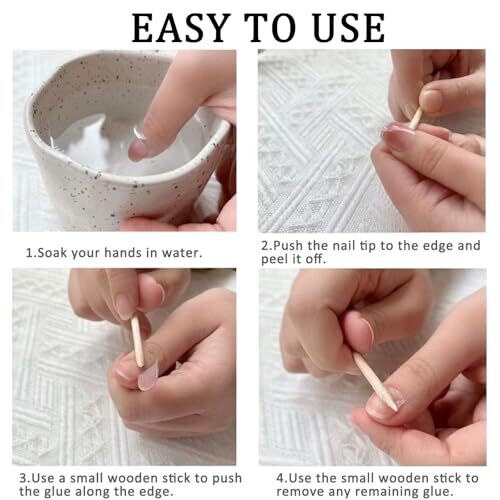 EASY TO USE

1.Soak your hands in water.

2.Push the nail tip to the edge and peel it off.

3.Use a small wooden stick to push the glue along the edge.

4.Use the small wooden stick to remove any remaining glue.